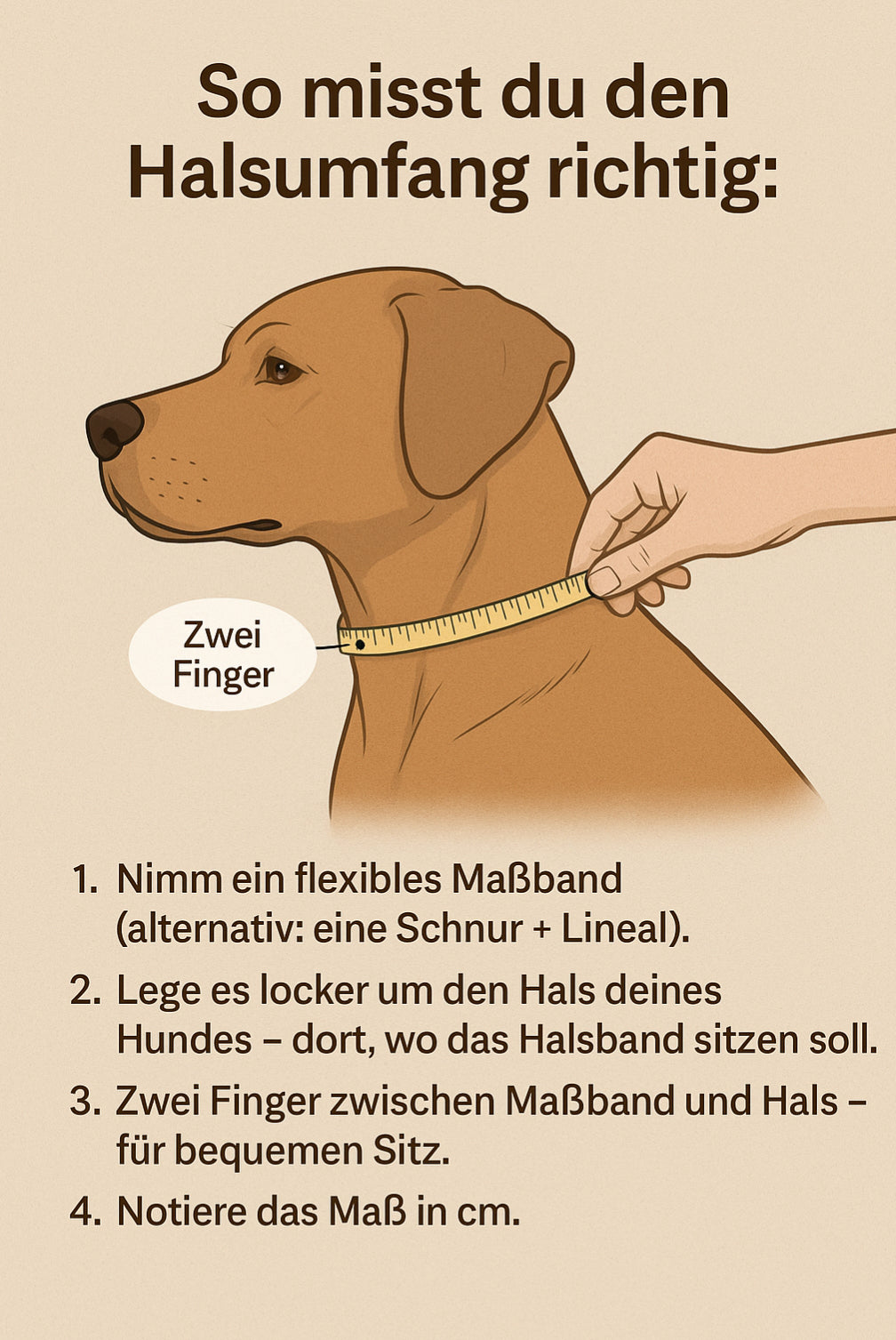 So misst du den Halsumfang richtig:

Zwei Finger

1. Nimm ein flexibles Maßband (alternativ: eine Schnur + Lineal).

2. Lege es locker um den Hals deines Hundes – dort, wo das Halsband sitzen soll.

3. Zwei Finger zwischen Maßband und Hals – für bequemen Sitz.

4. Notiere das Maß in cm.